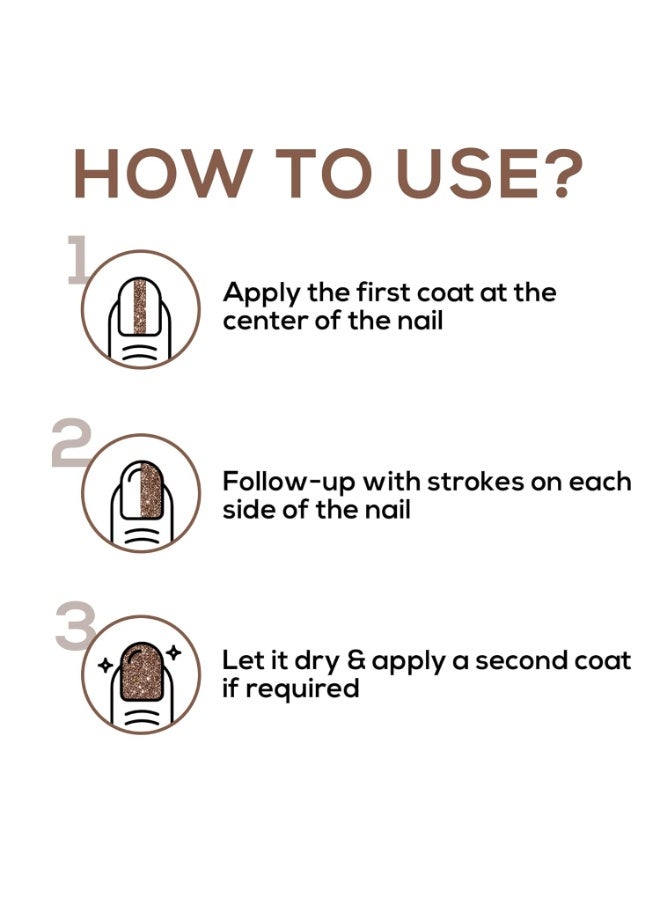 HOW TO USE?

1

Apply the first coat at the center of the nail

2

Follow-up with strokes on each side of the nail

3

Let it dry & apply a second coat if required